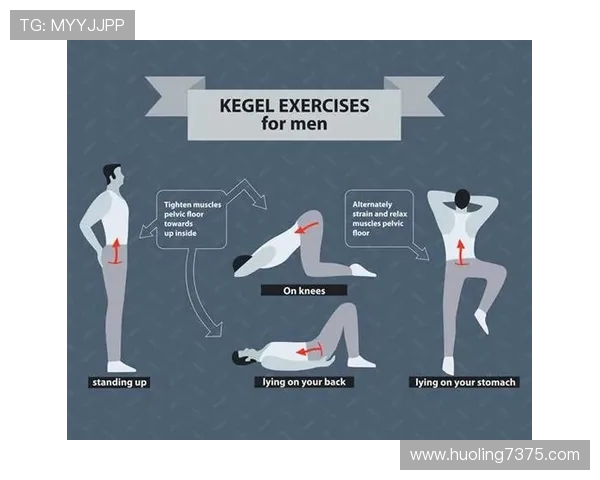 TG: MYYJJPP

KEGEL EXERCISES
for men

Tighten muscles pelvic floor towards up inside

Alternately strain and relax muscles pelvic floor

On knees

standing up

lying on your back

lying on your stomach

www.huoling7375.com